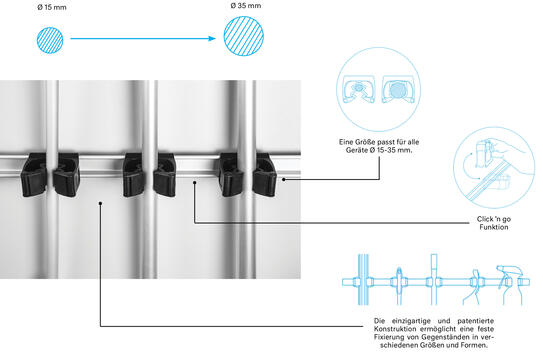 Ø 15 mm

Ø 35 mm

Eine Größe passt für alle Geräte Ø 15-35 mm.

Click 'n go Funktion

Die einzigartige und patentierte Konstruktion ermöglicht eine feste Fixierung von Gegenständen in verschiedenen Größen und Formen.